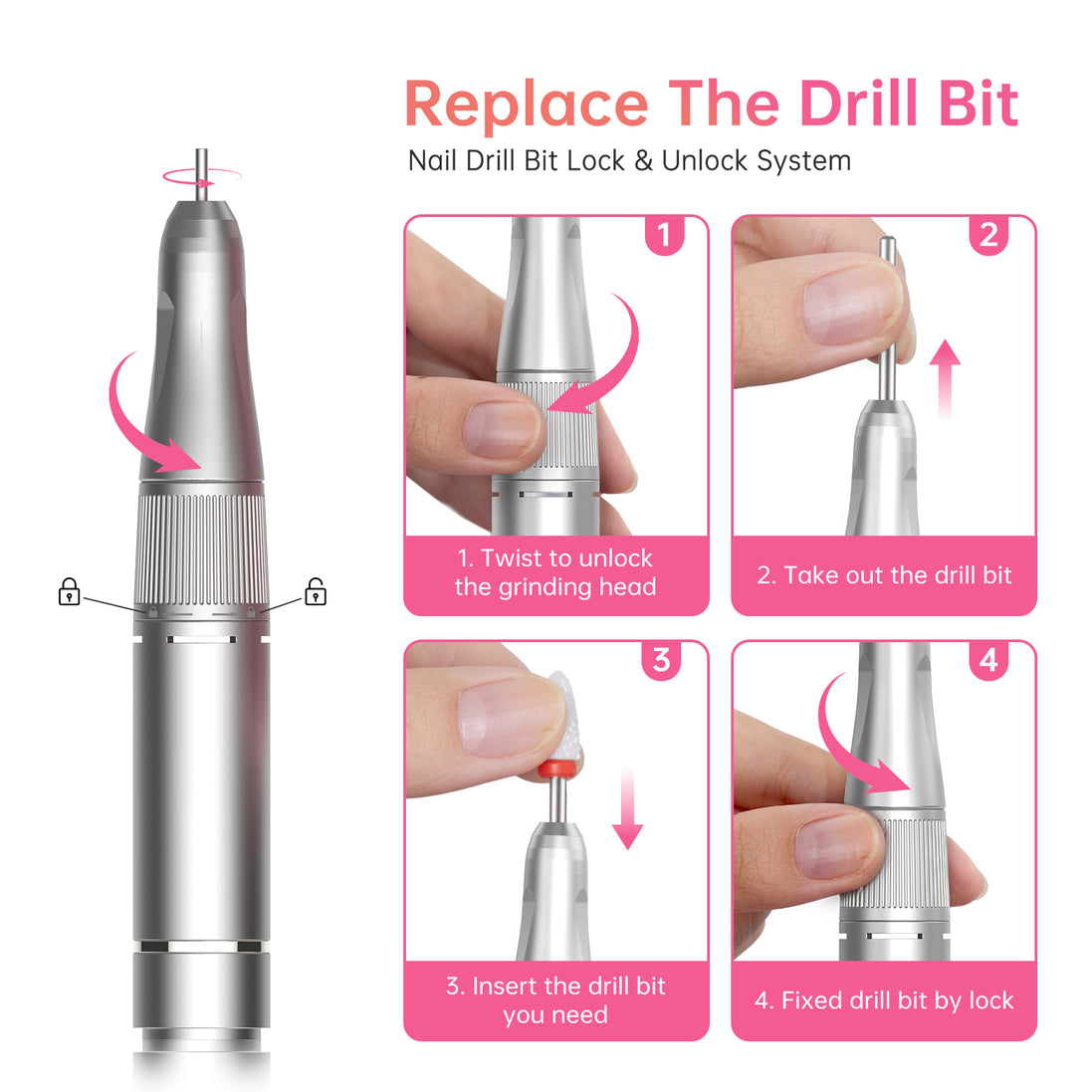 Replace The Drill Bit

Nail Drill Bit Lock & Unlock System

1

1. Twist to unlock the grinding head

2

2. Take out the drill bit

3

3. Insert the drill bit you need

4

4. Fixed drill bit by lock